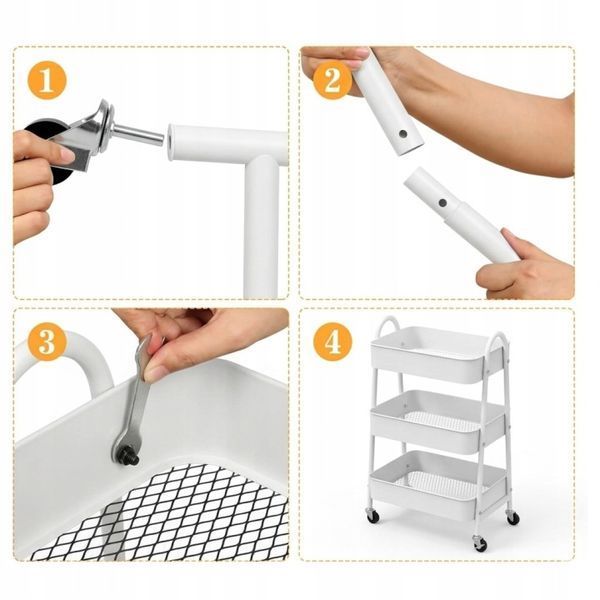 1

2

3

4